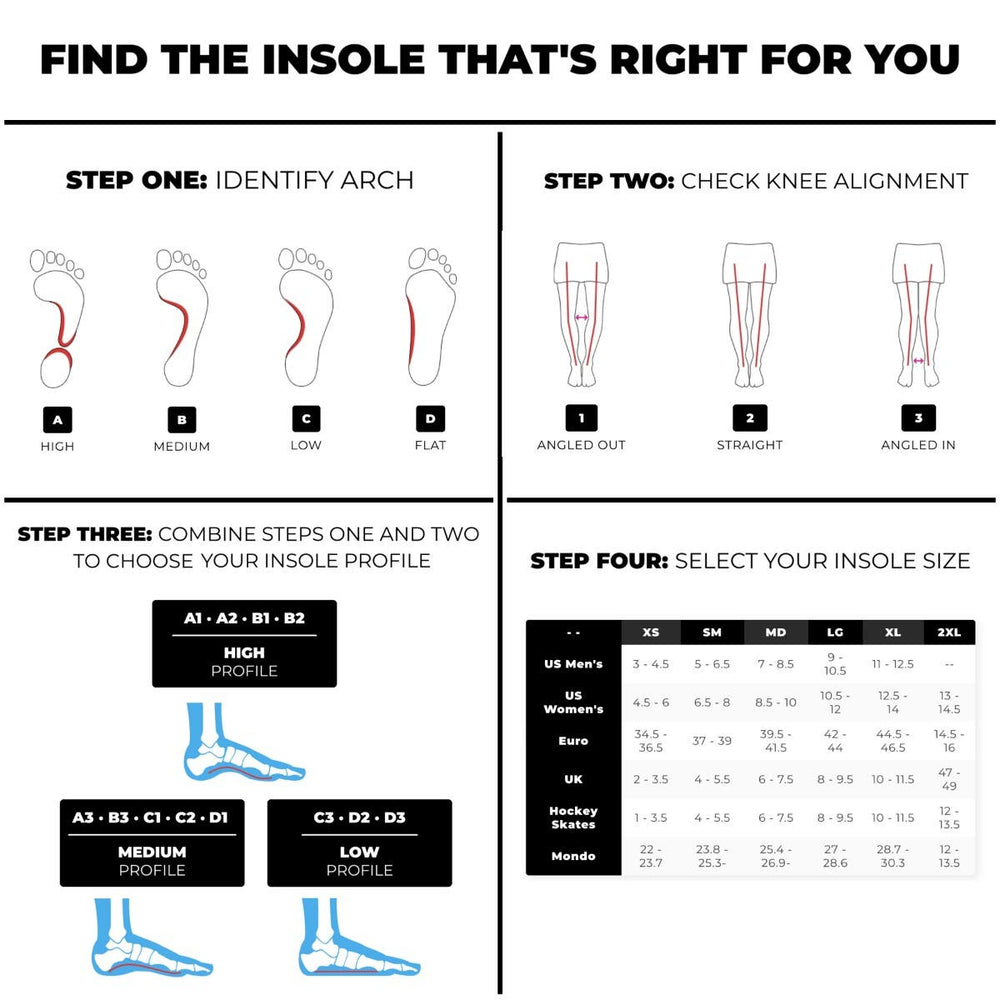 FIND THE INSOLE THAT'S RIGHT FOR YOU

STEP ONE: IDENTIFY ARCH

A
HIGH

B
MEDIUM

C
LOW

D
FLAT

STEP TWO: CHECK KNEE ALIGNMENT

1
ANGLED OUT

2
STRAIGHT

3
ANGLED IN

STEP THREE: COMBINE STEPS ONE AND TWO TO CHOOSE YOUR INSOLE PROFILE

A1 • A2 • B1 • B2
HIGH
PROFILE

A3 • B3 • C1 • C2 • D1
MEDIUM
PROFILE

C3 • D2 • D3
LOW
PROFILE

STEP FOUR: SELECT YOUR INSOLE SIZE

| - - | XS | SM | MD | LG | XL | 2XL |
|---|---|---|---|---|---|---|
| US Men's | 3 - 4.5 | 5 - 6.5 | 7 - 8.5 | 9 - 10.5 | 11 - 12.5 | -- |
| US Women's | 4.5 - 6 | 6.5 - 8 | 8.5 - 10 | 10.5 - 12 | 12.5 - 14 | 13 - 14.5 |
| Euro | 34.5 - 36.5 | 37 - 39 | 39.5 - 41.5 | 42 - 44 | 44.5 - 46.5 | 14.5 - 16 |
| UK | 2 - 3.5 | 4 - 5.5 | 6 - 7.5 | 8 - 9.5 | 10 - 11.5 | 47 - 49 |
| Hockey Skates | 1 - 3.5 | 4 - 5.5 | 6 - 7.5 | 8 - 9.5 | 10 - 11.5 | 12 - 13.5 |
| Mondo | 22 - 23.7 | 23.8 - 25.3- | 25.4 - 26.9- | 27 - 28.6 | 28.7 - 30.3 | 12 - 13.5 |